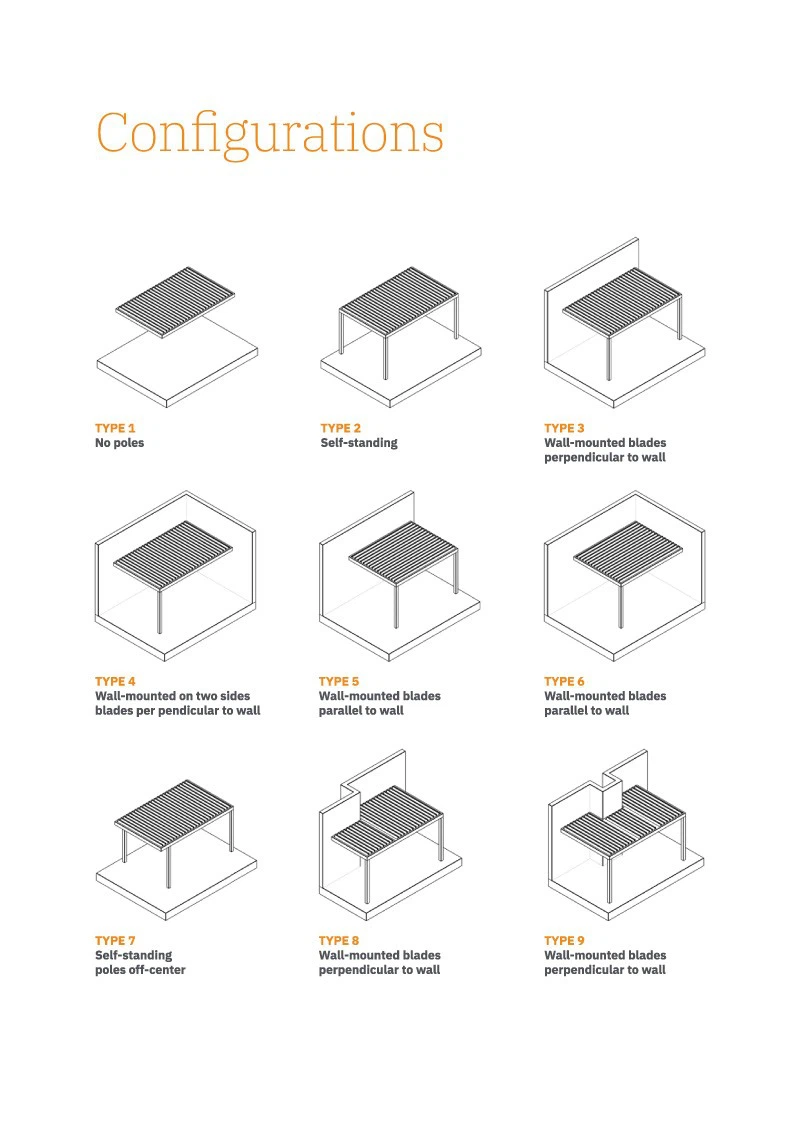 Configurations

TYPE 1
No poles

TYPE 2
Self-standing

TYPE 3
Wall-mounted blades perpendicular to wall

TYPE 4
Wall-mounted on two sides blades per pendicular to wall

TYPE 5
Wall-mounted blades parallel to wall

TYPE 6
Wall-mounted blades parallel to wall

TYPE 7
Self-standing poles off-center

TYPE 8
Wall-mounted blades perpendicular to wall

TYPE 9
Wall-mounted blades perpendicular to wall